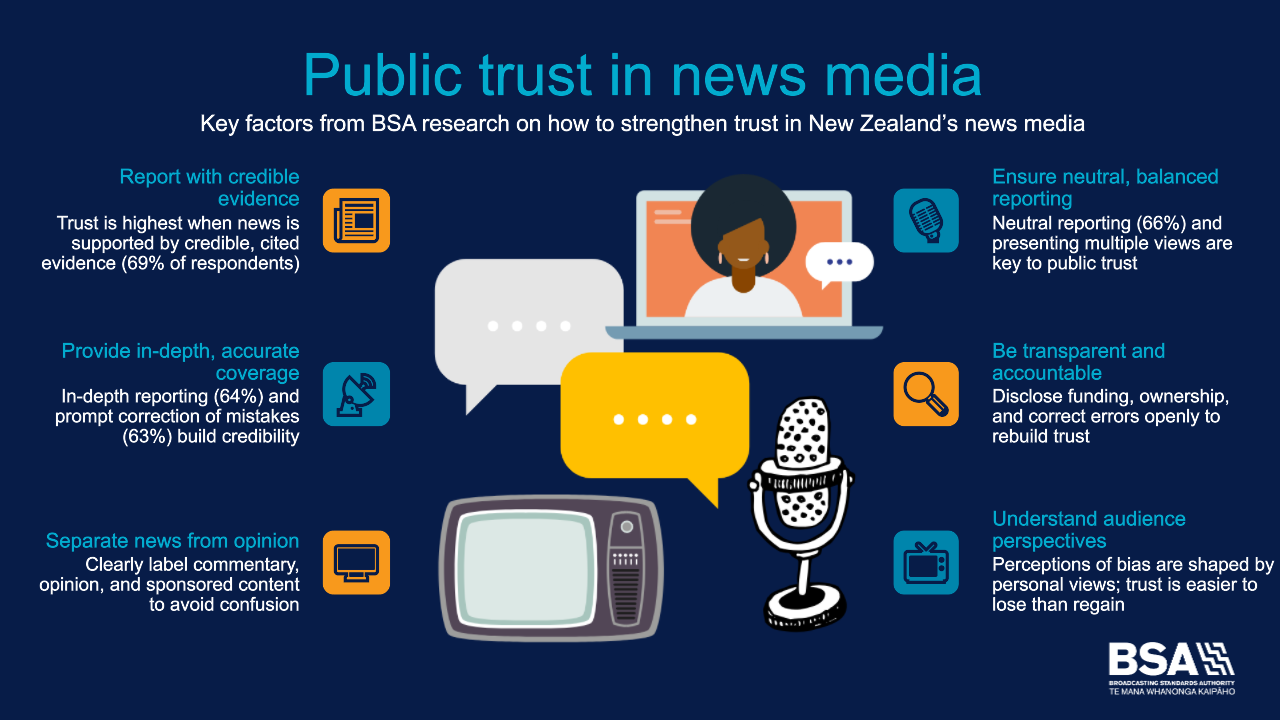 Public trust in news media

Key factors from BSA research on how to strengthen trust in New Zealand's news media

Report with credible evidence
Trust is highest when news is supported by credible, cited evidence (69% of respondents)

Provide in-depth, accurate coverage
In-depth reporting (64%) and prompt correction of mistakes (63%) build credibility

Separate news from opinion
Clearly label commentary, opinion, and sponsored content to avoid confusion

Ensure neutral, balanced reporting
Neutral reporting (66%) and presenting multiple views are key to public trust

Be transparent and accountable
Disclose funding, ownership, and correct errors openly to rebuild trust

Understand audience perspectives
Perceptions of bias are shaped by personal views; trust is easier to lose than regain

BSA
BROADCASTING STANDARDS AUTHORITY
TE MANA WHANONGA KAIPĀHO